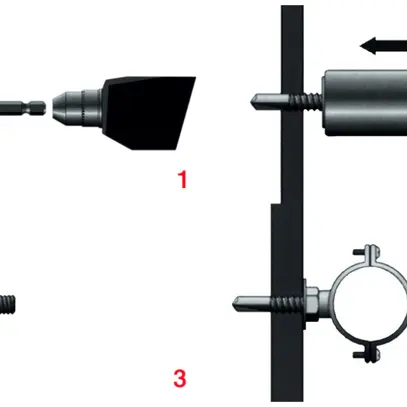 1

3