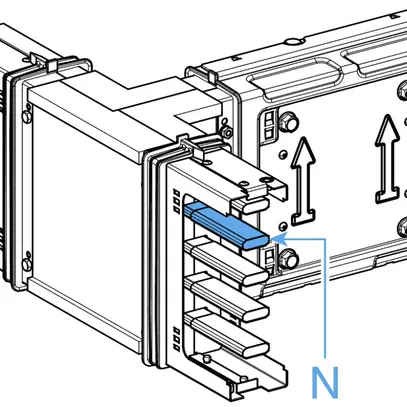 N