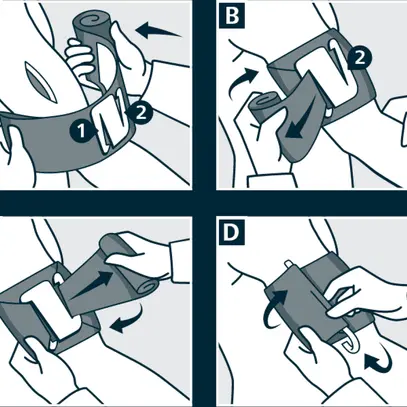 1
2
B
2
D