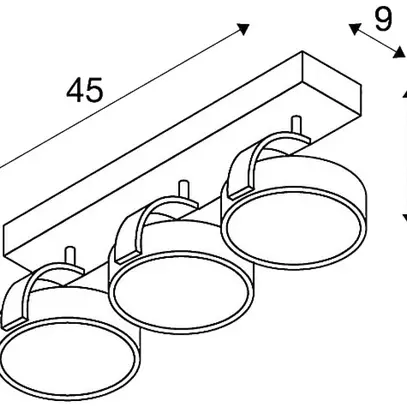 45

9