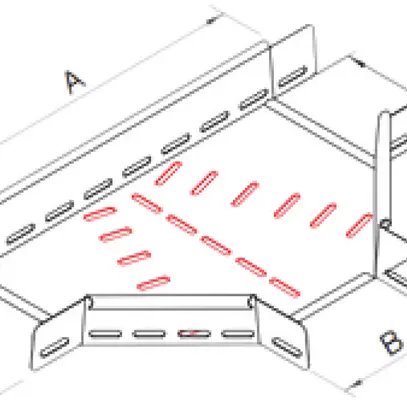 A

B